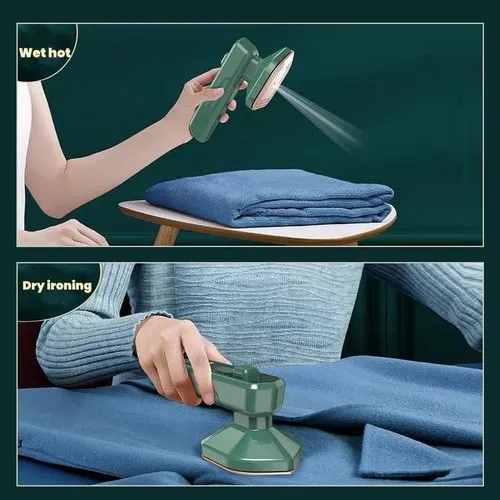 Wet hot

Dry ironing